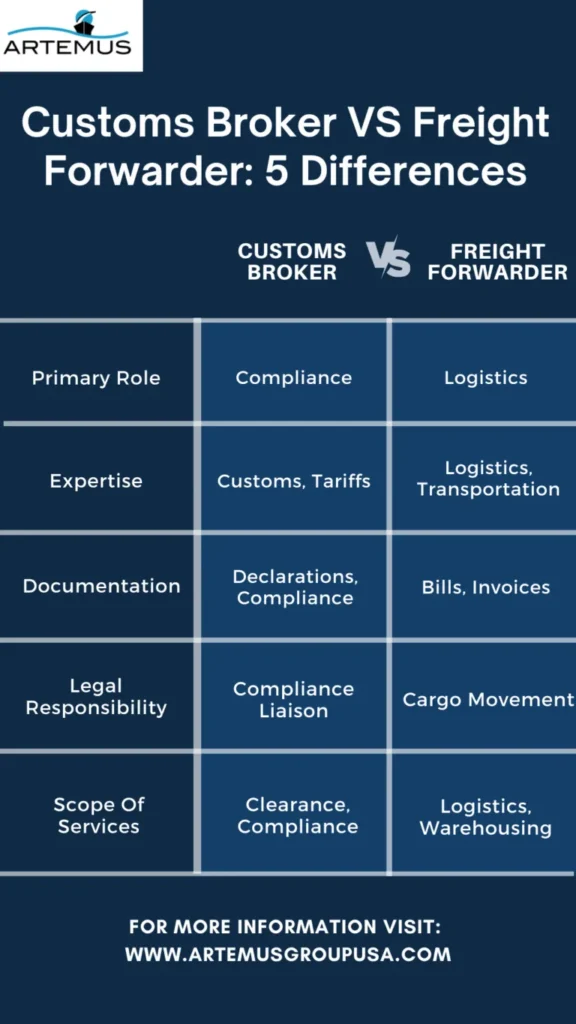 ARTEMUS

Customs Broker VS Freight Forwarder: 5 Differences

| | CUSTOMS BROKER | VS | FREIGHT FORWARDER |
|---|---|---|---|
| Primary Role | Compliance | | Logistics |
| Expertise | Customs, Tariffs | | Logistics, Transportation |
| Documentation | Declarations, Compliance | | Bills, Invoices |
| Legal Responsibility | Compliance Liaison | | Cargo Movement |
| Scope Of Services | Clearance, Compliance | | Logistics, Warehousing |

FOR MORE INFORMATION VISIT:
WWW.ARTEMUSGROUPUSA.COM