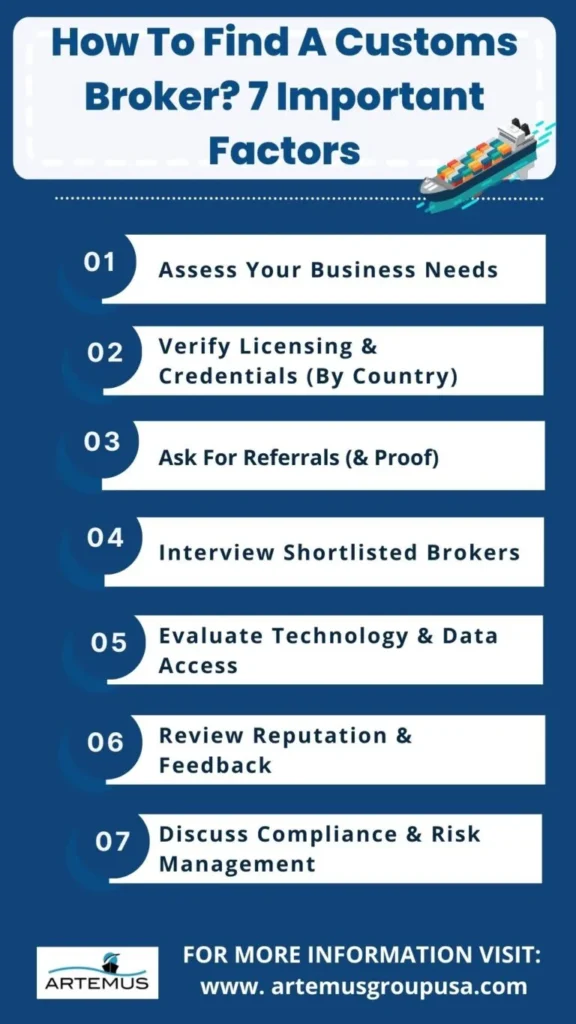 How To Find A Customs Broker? 7 Important Factors

01 Assess Your Business Needs

02 Verify Licensing & Credentials (By Country)

03 Ask For Referrals (& Proof)

04 Interview Shortlisted Brokers

05 Evaluate Technology & Data Access

06 Review Reputation & Feedback

07 Discuss Compliance & Risk Management

ARTEMUS

FOR MORE INFORMATION VISIT:
www. artemusgroupusa.com