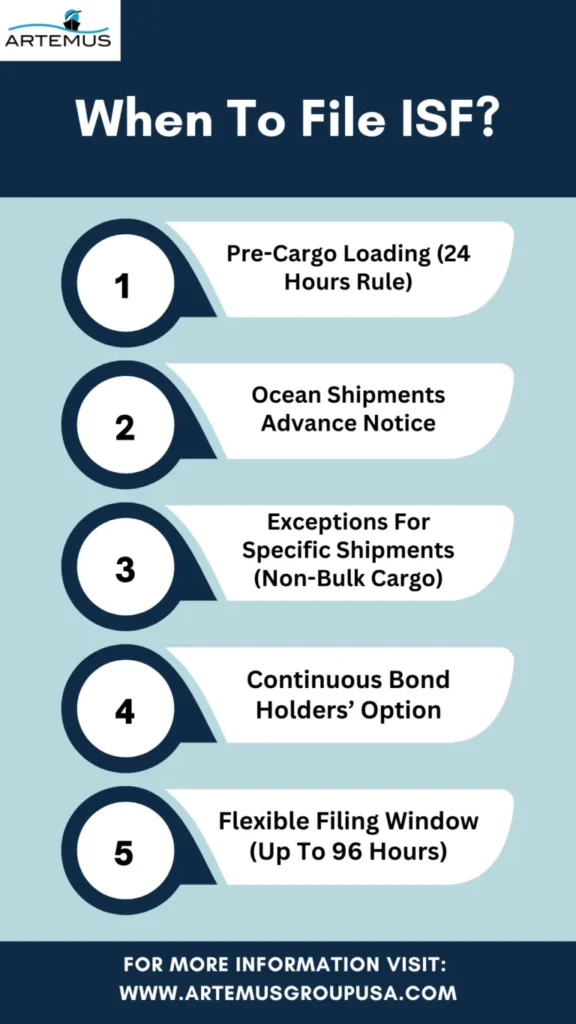 ARTEMUS

When To File ISF?

1
Pre-Cargo Loading (24 Hours Rule)

2
Ocean Shipments Advance Notice

3
Exceptions For Specific Shipments (Non-Bulk Cargo)

4
Continuous Bond Holders' Option

5
Flexible Filing Window (Up To 96 Hours)

FOR MORE INFORMATION VISIT:
WWW.ARTEMUSGROUPUSA.COM