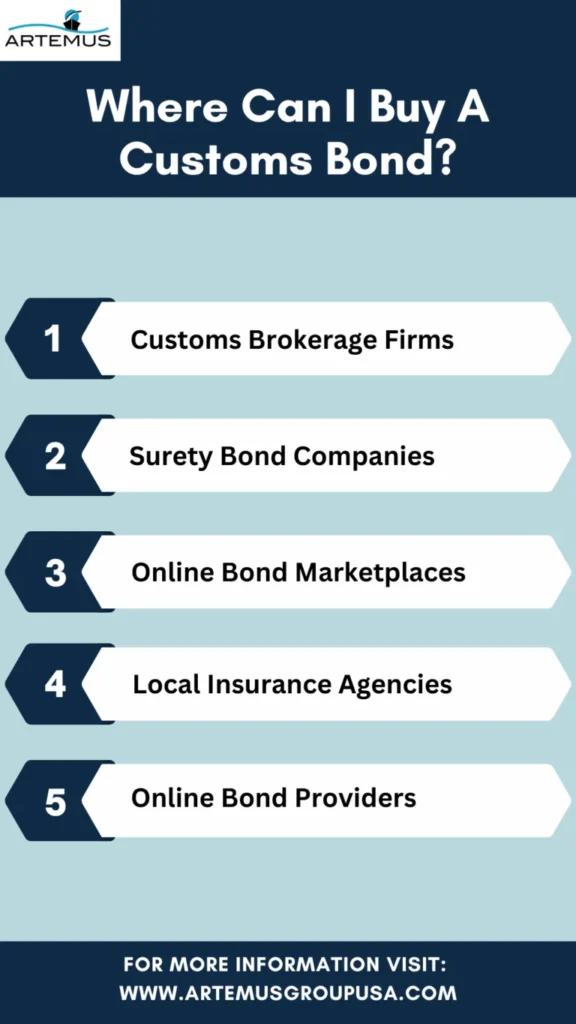 ARTEMUS

Where Can I Buy A Customs Bond?

1 Customs Brokerage Firms

2 Surety Bond Companies

3 Online Bond Marketplaces

4 Local Insurance Agencies

5 Online Bond Providers

FOR MORE INFORMATION VISIT:
WWW.ARTEMUSGROUPUSA.COM