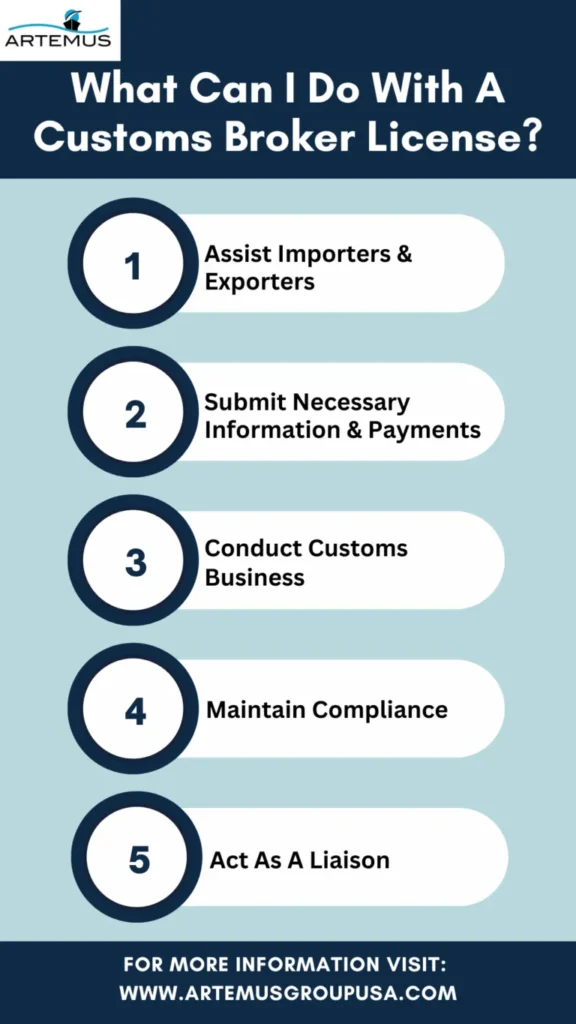 ARTEMUS

What Can I Do With A Customs Broker License?

1 Assist Importers & Exporters

2 Submit Necessary Information & Payments

3 Conduct Customs Business

4 Maintain Compliance

5 Act As A Liaison

FOR MORE INFORMATION VISIT: WWW.ARTEMUSGROUPUSA.COM