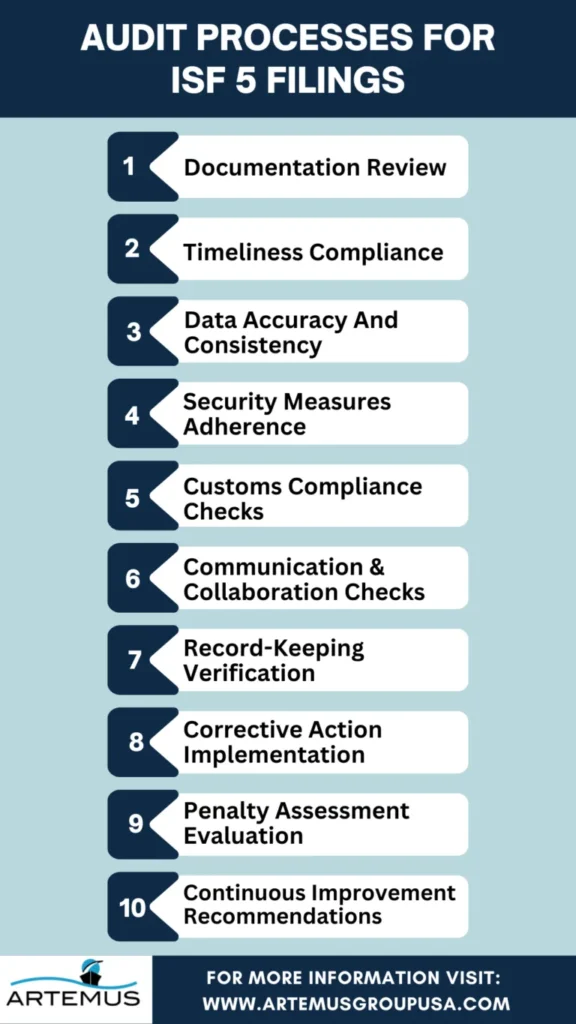 AUDIT PROCESSES FOR ISF 5 FILINGS

1 Documentation Review

2 Timeliness Compliance

3 Data Accuracy And Consistency

4 Security Measures Adherence

5 Customs Compliance Checks

6 Communication & Collaboration Checks

7 Record-Keeping Verification

8 Corrective Action Implementation

9 Penalty Assessment Evaluation

10 Continuous Improvement Recommendations

ARTEMUS

FOR MORE INFORMATION VISIT: WWW.ARTEMUSGROUPUSA.COM