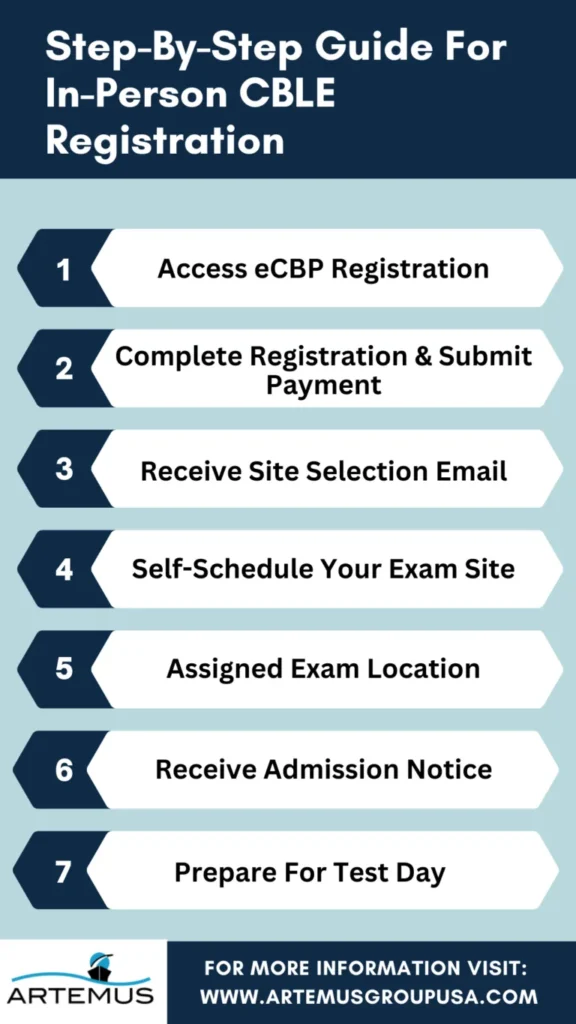 Step-By-Step Guide For In-Person CBLE Registration

1 Access eCBP Registration

2 Complete Registration & Submit Payment

3 Receive Site Selection Email

4 Self-Schedule Your Exam Site

5 Assigned Exam Location

6 Receive Admission Notice

7 Prepare For Test Day

ARTEMUS

FOR MORE INFORMATION VISIT: WWW.ARTEMUSGROUPUSA.COM