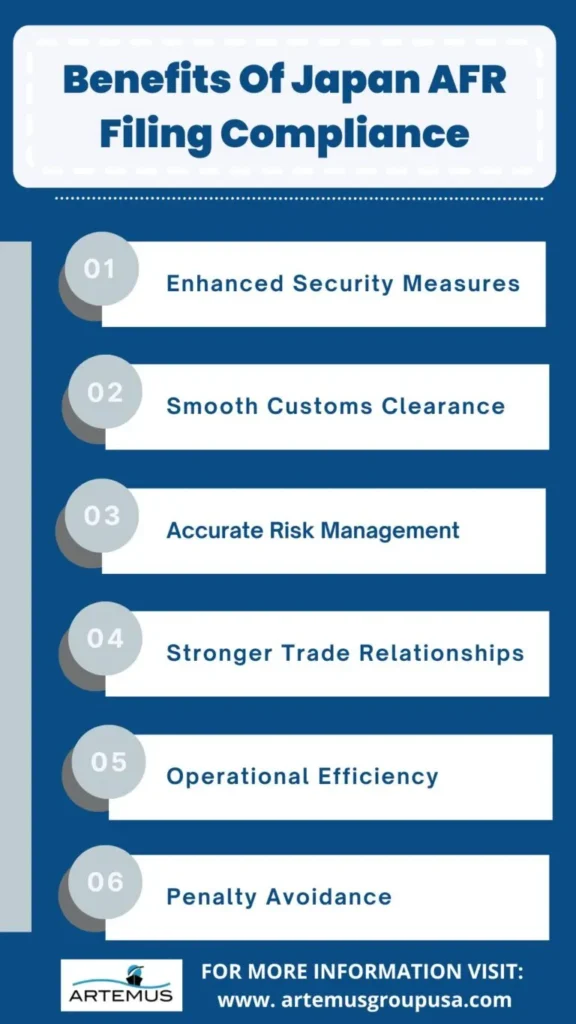 Benefits Of Japan AFR Filing Compliance

01 Enhanced Security Measures

02 Smooth Customs Clearance

03 Accurate Risk Management

04 Stronger Trade Relationships

05 Operational Efficiency

06 Penalty Avoidance

ARTEMUS

FOR MORE INFORMATION VISIT:
www. artemusgroupusa.com