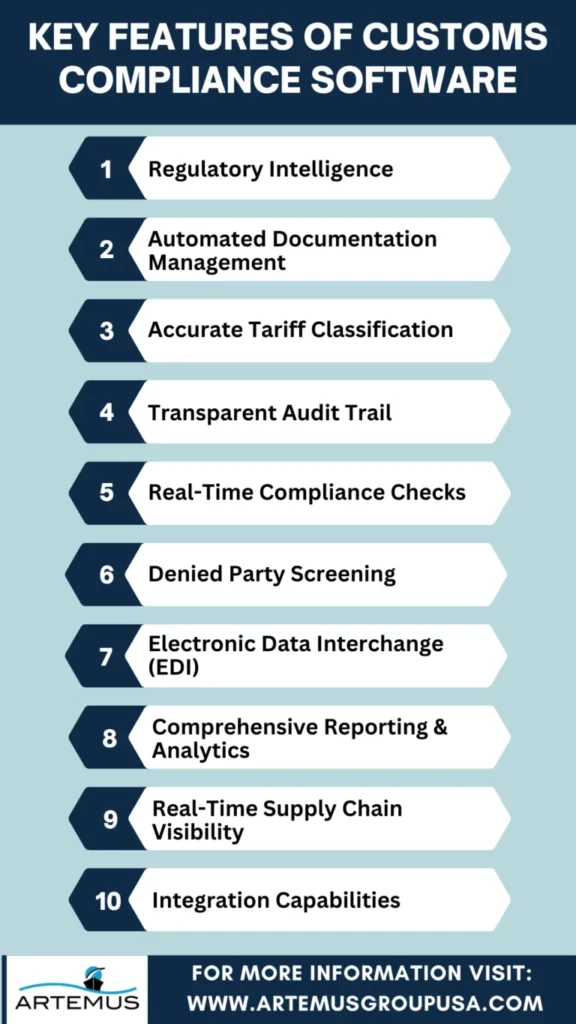 KEY FEATURES OF CUSTOMS COMPLIANCE SOFTWARE

1 Regulatory Intelligence

2 Automated Documentation Management

3 Accurate Tariff Classification

4 Transparent Audit Trail

5 Real-Time Compliance Checks

6 Denied Party Screening

7 Electronic Data Interchange (EDI)

8 Comprehensive Reporting & Analytics

9 Real-Time Supply Chain Visibility

10 Integration Capabilities

ARTEMUS

FOR MORE INFORMATION VISIT: WWW.ARTEMUSGROUPUSA.COM