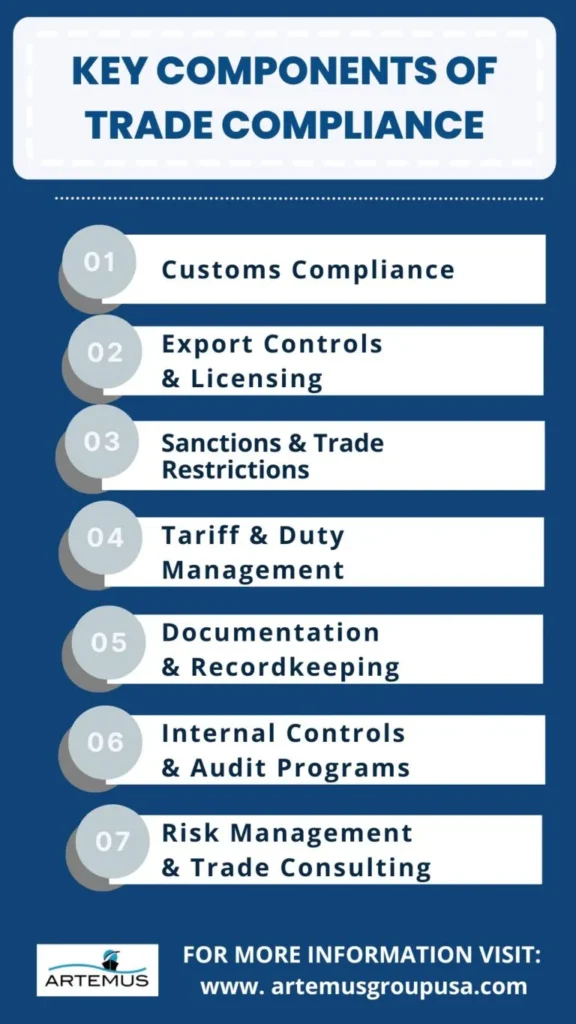 KEY COMPONENTS OF TRADE COMPLIANCE

01 Customs Compliance

02 Export Controls & Licensing

03 Sanctions & Trade Restrictions

04 Tariff & Duty Management

05 Documentation & Recordkeeping

06 Internal Controls & Audit Programs

07 Risk Management & Trade Consulting

ARTEMUS

FOR MORE INFORMATION VISIT: www. artemusgroupusa.com