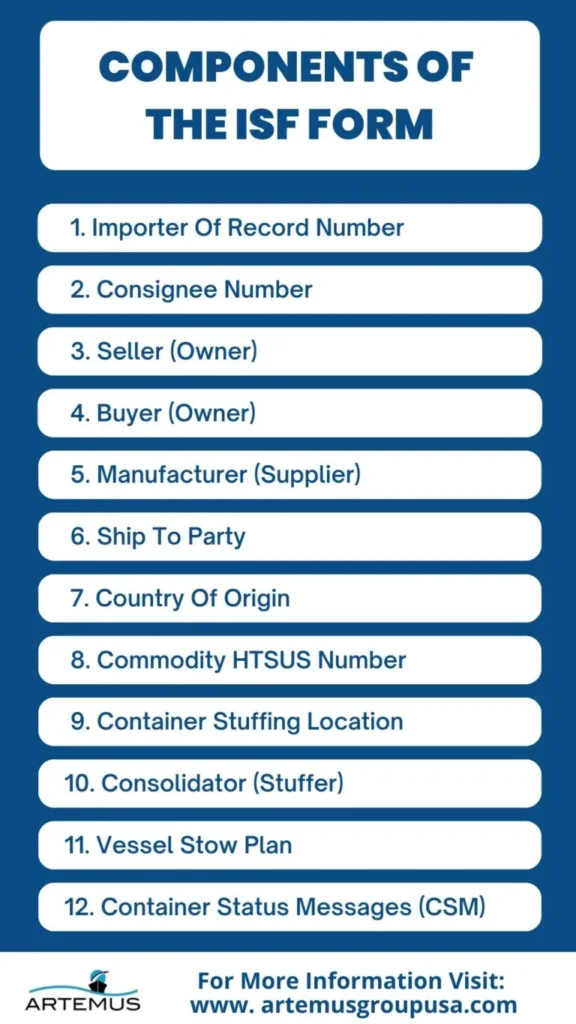 COMPONENTS OF THE ISF FORM

1. Importer Of Record Number

2. Consignee Number

3. Seller (Owner)

4. Buyer (Owner)

5. Manufacturer (Supplier)

6. Ship To Party

7. Country Of Origin

8. Commodity HTSUS Number

9. Container Stuffing Location

10. Consolidator (Stuffer)

11. Vessel Stow Plan

12. Container Status Messages (CSM)

ARTEMUS

For More Information Visit: www. artemusgroupusa.com