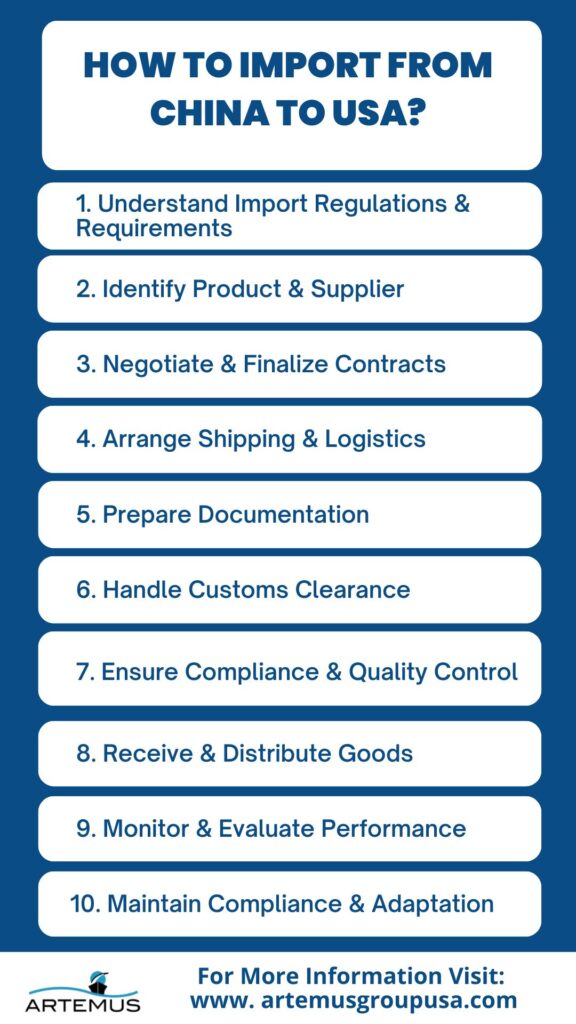 HOW TO IMPORT FROM CHINA TO USA?

1. Understand Import Regulations & Requirements

2. Identify Product & Supplier

3. Negotiate & Finalize Contracts

4. Arrange Shipping & Logistics

5. Prepare Documentation

6. Handle Customs Clearance

7. Ensure Compliance & Quality Control

8. Receive & Distribute Goods

9. Monitor & Evaluate Performance

10. Maintain Compliance & Adaptation

ARTEMUS

For More Information Visit:
www. artemusgroupusa.com