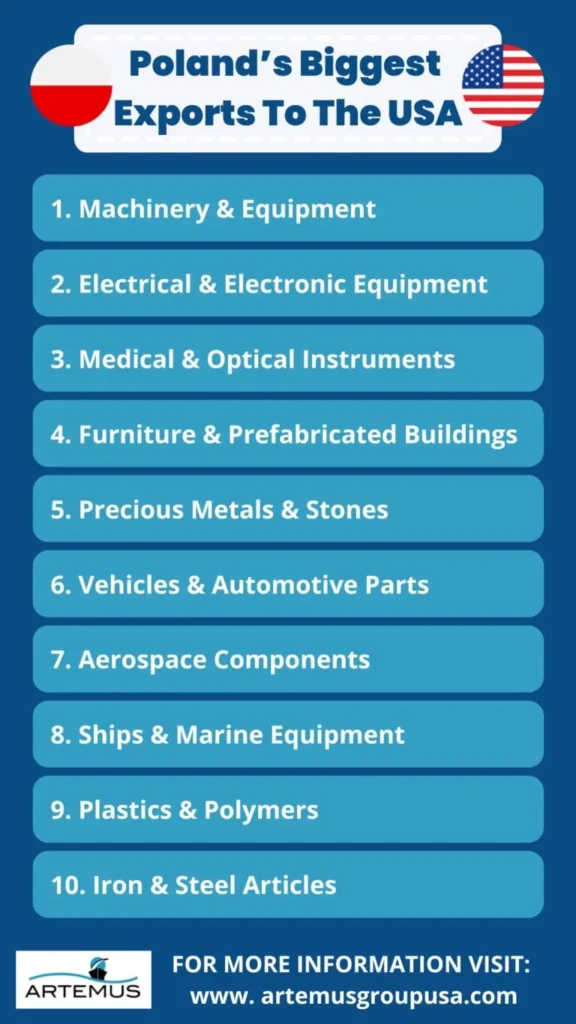 Poland's Biggest Exports To The USA

1. Machinery & Equipment

2. Electrical & Electronic Equipment

3. Medical & Optical Instruments

4. Furniture & Prefabricated Buildings

5. Precious Metals & Stones

6. Vehicles & Automotive Parts

7. Aerospace Components

8. Ships & Marine Equipment

9. Plastics & Polymers

10. Iron & Steel Articles

ARTEMUS

FOR MORE INFORMATION VISIT:
www. artemusgroupusa.com