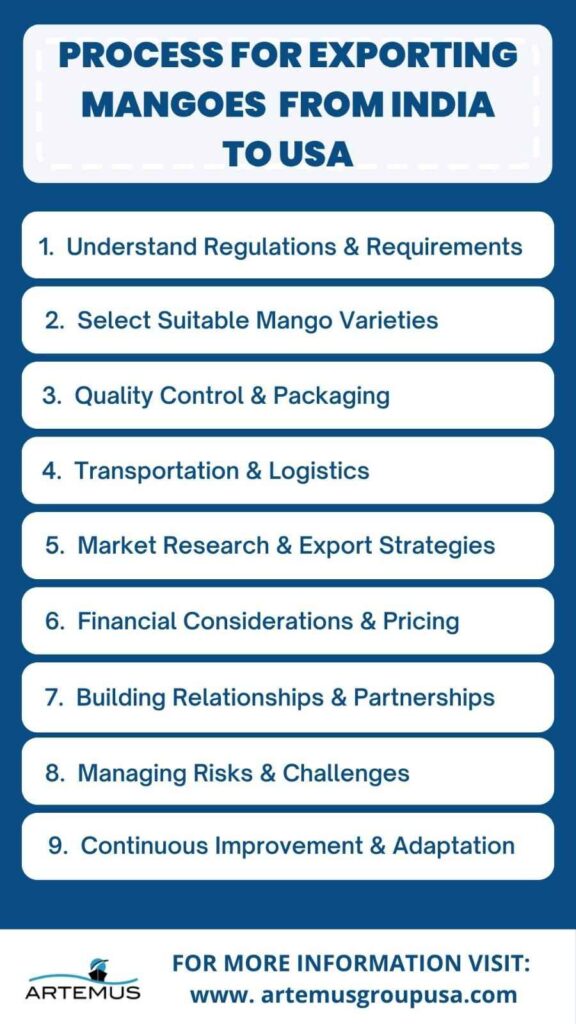 PROCESS FOR EXPORTING MANGOES FROM INDIA TO USA

1. Understand Regulations & Requirements

2. Select Suitable Mango Varieties

3. Quality Control & Packaging

4. Transportation & Logistics

5. Market Research & Export Strategies

6. Financial Considerations & Pricing

7. Building Relationships & Partnerships

8. Managing Risks & Challenges

9. Continuous Improvement & Adaptation

ARTEMUS

FOR MORE INFORMATION VISIT:
www. artemusgroupusa.com