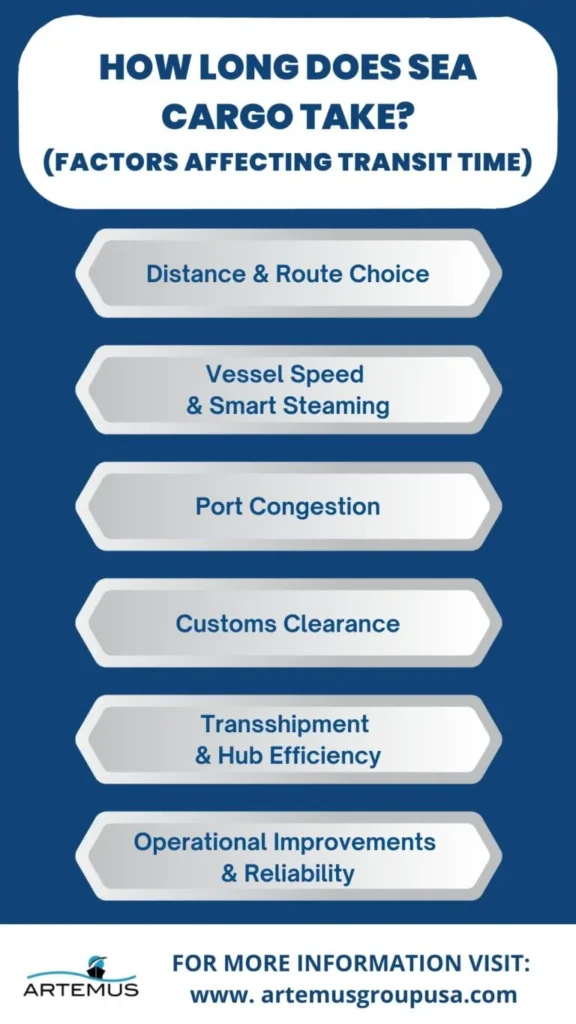 HOW LONG DOES SEA CARGO TAKE?
(FACTORS AFFECTING TRANSIT TIME)

Distance & Route Choice

Vessel Speed & Smart Steaming

Port Congestion

Customs Clearance

Transshipment & Hub Efficiency

Operational Improvements & Reliability

ARTEMUS

FOR MORE INFORMATION VISIT:
www. artemusgroupusa.com