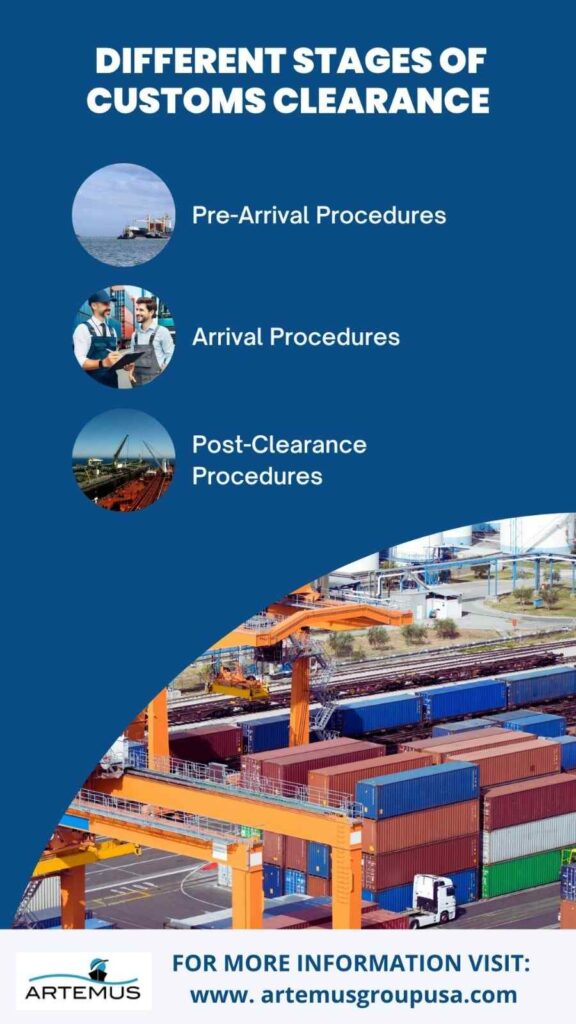 DIFFERENT STAGES OF CUSTOMS CLEARANCE

Pre-Arrival Procedures

Arrival Procedures

Post-Clearance Procedures

ARTEMUS

FOR MORE INFORMATION VISIT:
www. artemusgroupusa.com