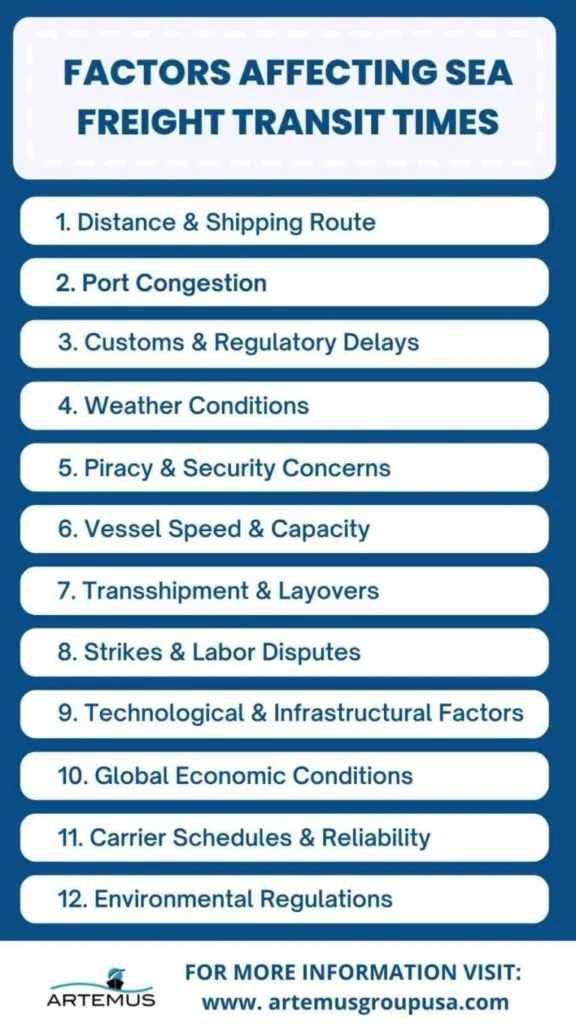 FACTORS AFFECTING SEA FREIGHT TRANSIT TIMES

1. Distance & Shipping Route

2. Port Congestion

3. Customs & Regulatory Delays

4. Weather Conditions

5. Piracy & Security Concerns

6. Vessel Speed & Capacity

7. Transshipment & Layovers

8. Strikes & Labor Disputes

9. Technological & Infrastructural Factors

10. Global Economic Conditions

11. Carrier Schedules & Reliability

12. Environmental Regulations

ARTEMUS

FOR MORE INFORMATION VISIT:
www. artemusgroupusa.com