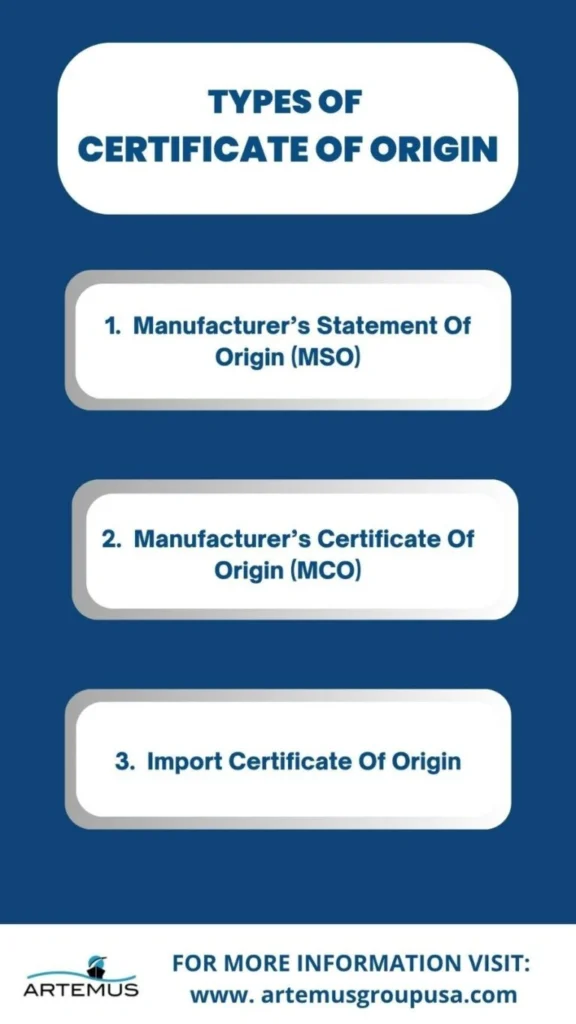 TYPES OF CERTIFICATE OF ORIGIN

1. Manufacturer's Statement Of Origin (MSO)

2. Manufacturer's Certificate Of Origin (MCO)

3. Import Certificate Of Origin

ARTEMUS

FOR MORE INFORMATION VISIT:
www. artemusgroupusa.com