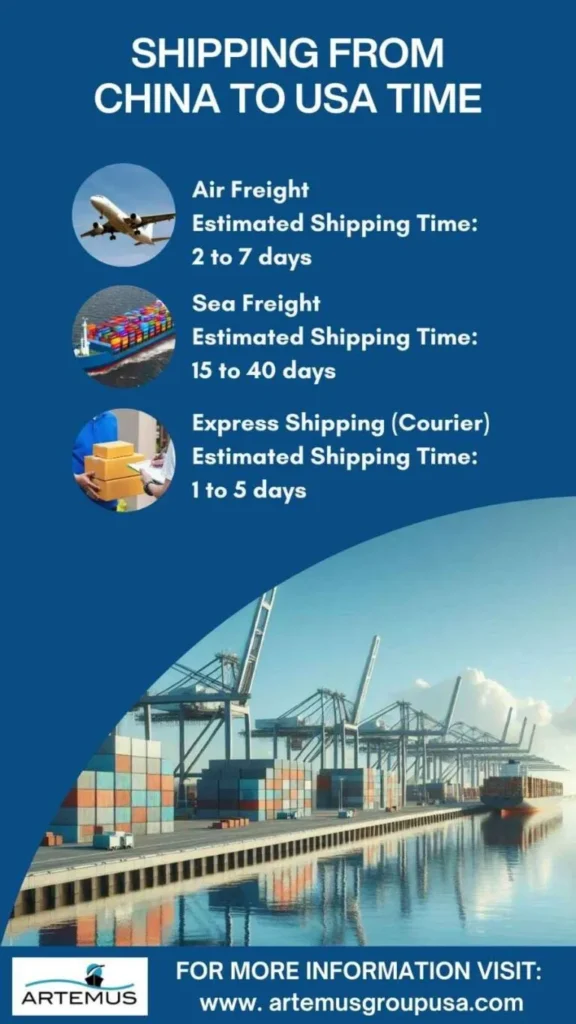 SHIPPING FROM CHINA TO USA TIME

Air Freight
Estimated Shipping Time:
2 to 7 days

Sea Freight
Estimated Shipping Time:
15 to 40 days

Express Shipping (Courier)
Estimated Shipping Time:
1 to 5 days

ARTEMUS

FOR MORE INFORMATION VISIT:
www. artemusgroupusa.com