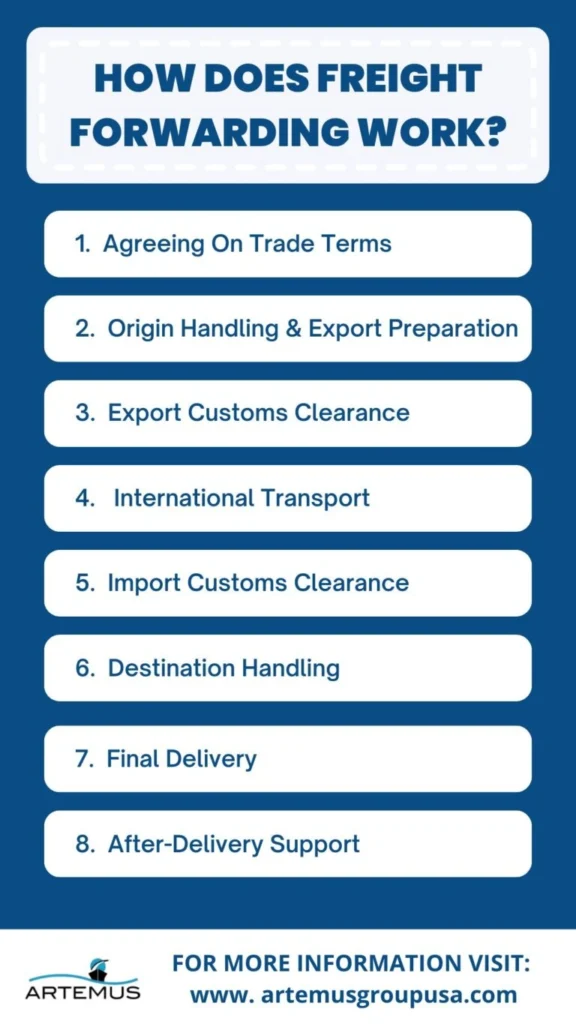 HOW DOES FREIGHT FORWARDING WORK?

1. Agreeing On Trade Terms

2. Origin Handling & Export Preparation

3. Export Customs Clearance

4. International Transport

5. Import Customs Clearance

6. Destination Handling

7. Final Delivery

8. After-Delivery Support

ARTEMUS

FOR MORE INFORMATION VISIT:
www. artemusgroupusa.com