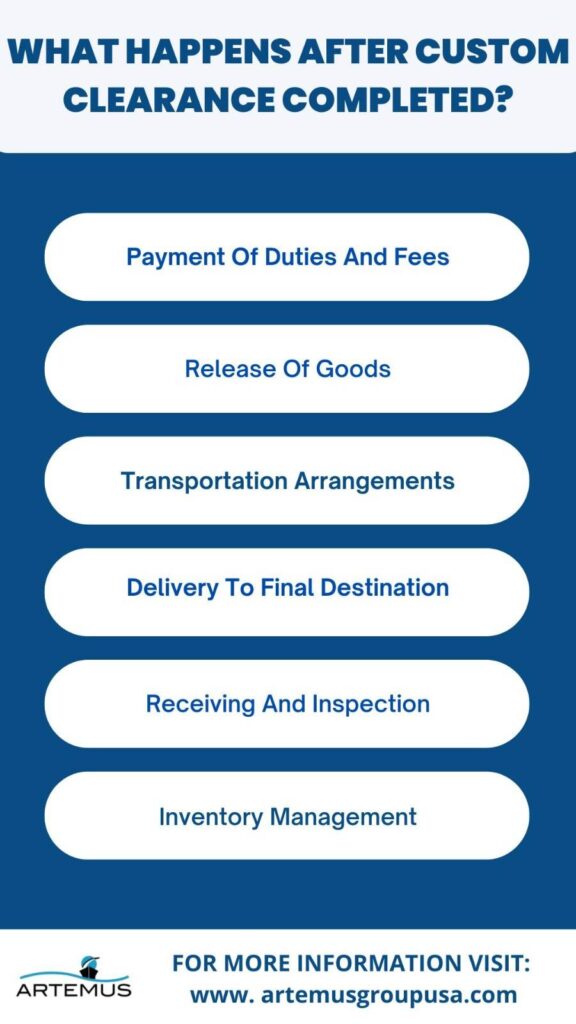 WHAT HAPPENS AFTER CUSTOM CLEARANCE COMPLETED?

Payment Of Duties And Fees

Release Of Goods

Transportation Arrangements

Delivery To Final Destination

Receiving And Inspection

Inventory Management

ARTEMUS

FOR MORE INFORMATION VISIT:
www. artemusgroupusa.com