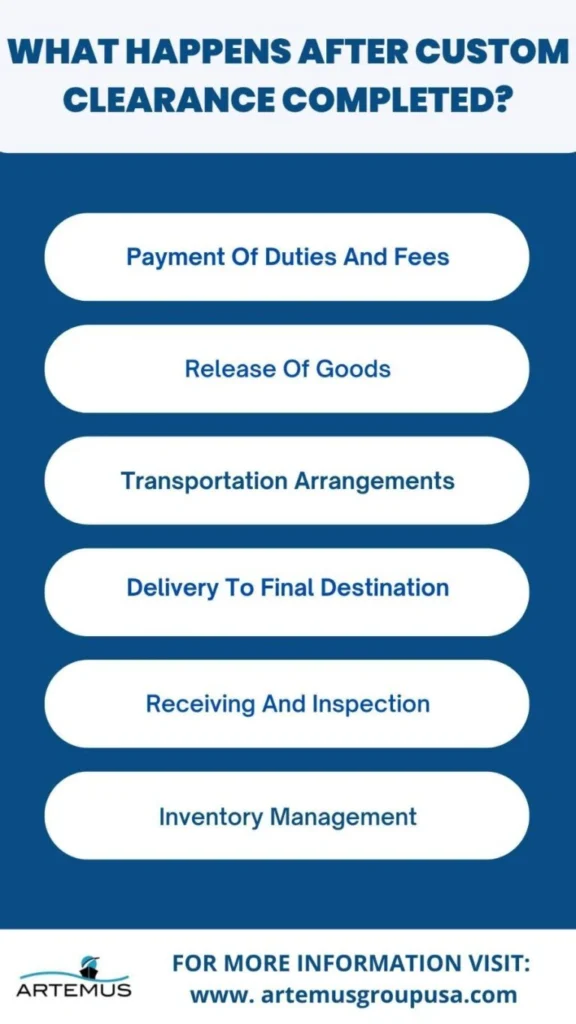 WHAT HAPPENS AFTER CUSTOM CLEARANCE COMPLETED?

Payment Of Duties And Fees

Release Of Goods

Transportation Arrangements

Delivery To Final Destination

Receiving And Inspection

Inventory Management

ARTEMUS

FOR MORE INFORMATION VISIT:
www. artemusgroupusa.com