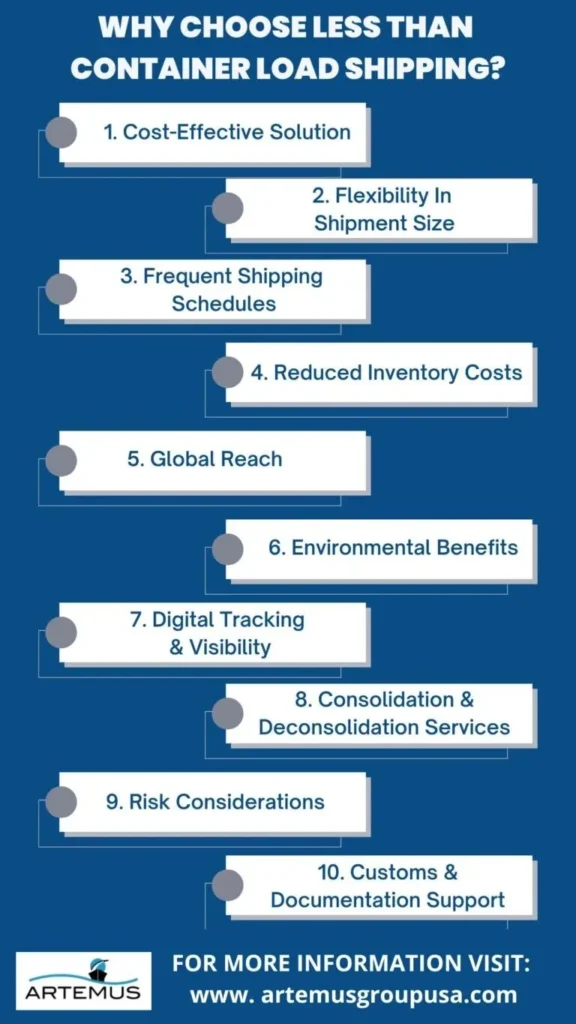 WHY CHOOSE LESS THAN CONTAINER LOAD SHIPPING?

1. Cost-Effective Solution

2. Flexibility In Shipment Size

3. Frequent Shipping Schedules

4. Reduced Inventory Costs

5. Global Reach

6. Environmental Benefits

7. Digital Tracking & Visibility

8. Consolidation & Deconsolidation Services

9. Risk Considerations

10. Customs & Documentation Support

ARTEMUS

FOR MORE INFORMATION VISIT:
www. artemusgroupusa.com