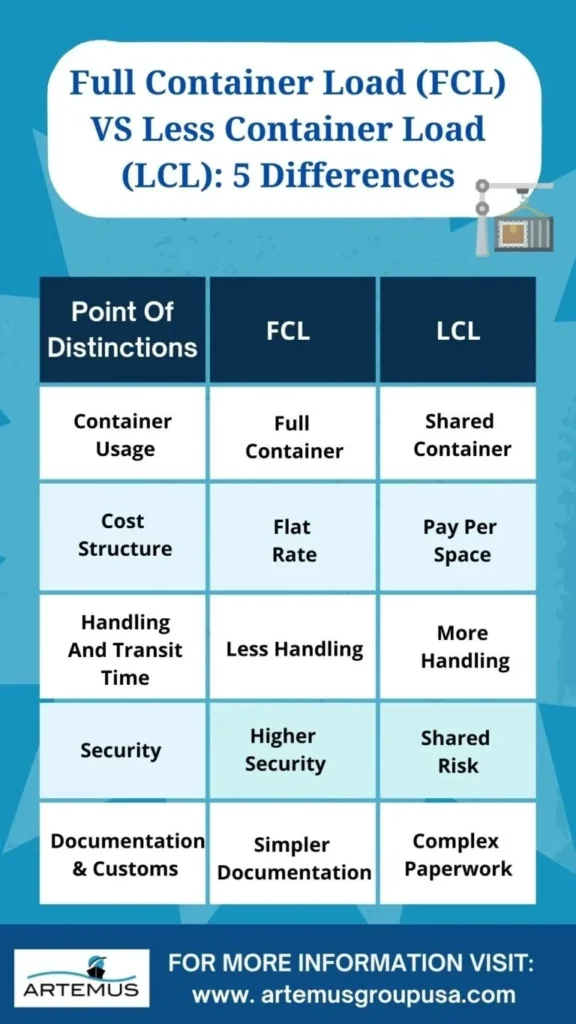 Full Container Load (FCL) VS Less Container Load (LCL): 5 Differences

| Point Of Distinctions | FCL | LCL |
|---|---|---|
| Container Usage | Full Container | Shared Container |
| Cost Structure | Flat Rate | Pay Per Space |
| Handling And Transit Time | Less Handling | More Handling |
| Security | Higher Security | Shared Risk |
| Documentation & Customs | Simpler Documentation | Complex Paperwork |

ARTEMUS

FOR MORE INFORMATION VISIT:
www. artemusgroupusa.com