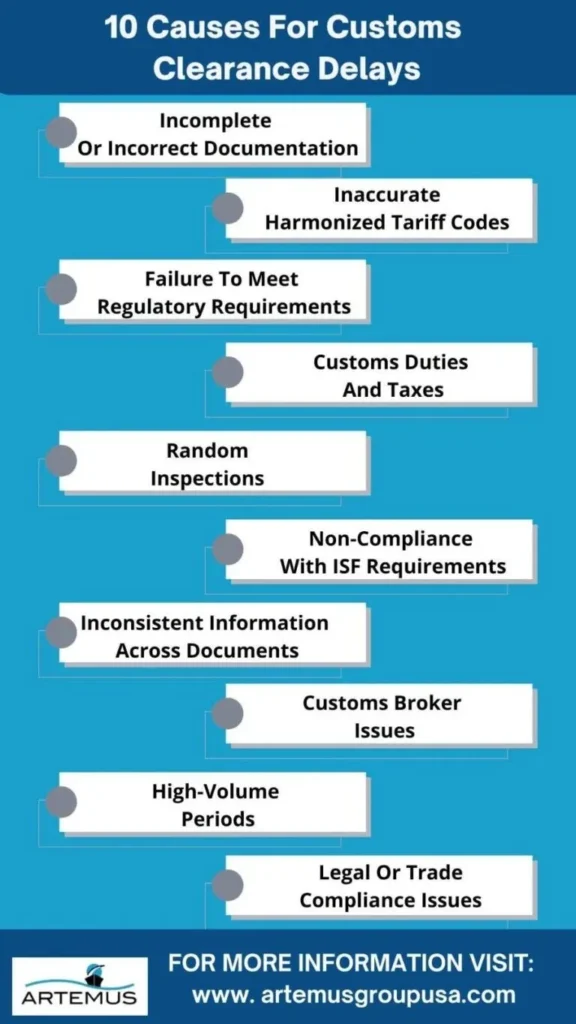 10 Causes For Customs Clearance Delays

Incomplete Or Incorrect Documentation

Inaccurate Harmonized Tariff Codes

Failure To Meet Regulatory Requirements

Customs Duties And Taxes

Random Inspections

Non-Compliance With ISF Requirements

Inconsistent Information Across Documents

Customs Broker Issues

High-Volume Periods

Legal Or Trade Compliance Issues

ARTEMUS

FOR MORE INFORMATION VISIT:
www. artemusgroupusa.com