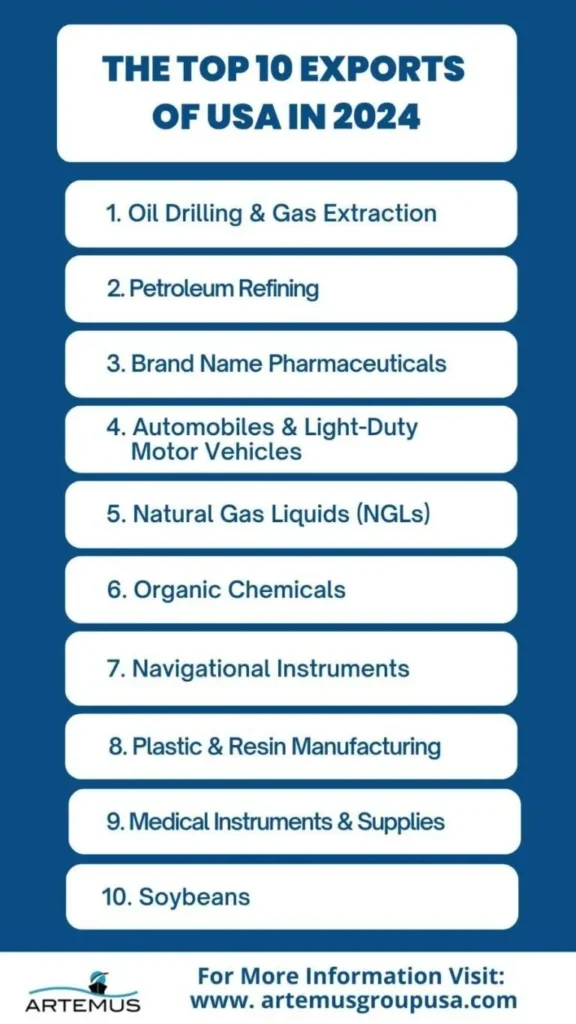 THE TOP 10 EXPORTS OF USA IN 2024

1. Oil Drilling & Gas Extraction

2. Petroleum Refining

3. Brand Name Pharmaceuticals

4. Automobiles & Light-Duty Motor Vehicles

5. Natural Gas Liquids (NGLs)

6. Organic Chemicals

7. Navigational Instruments

8. Plastic & Resin Manufacturing

9. Medical Instruments & Supplies

10. Soybeans

ARTEMUS

For More Information Visit:
www. artemusgroupusa.com