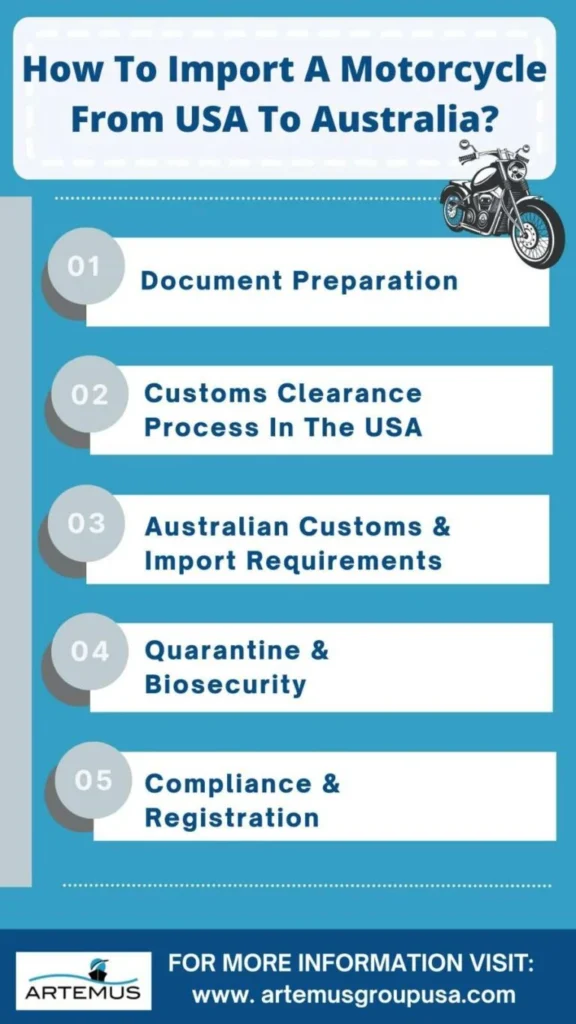 How To Import A Motorcycle From USA To Australia?

01 Document Preparation

02 Customs Clearance Process In The USA

03 Australian Customs & Import Requirements

04 Quarantine & Biosecurity

05 Compliance & Registration

ARTEMUS

FOR MORE INFORMATION VISIT:
www. artemusgroupusa.com