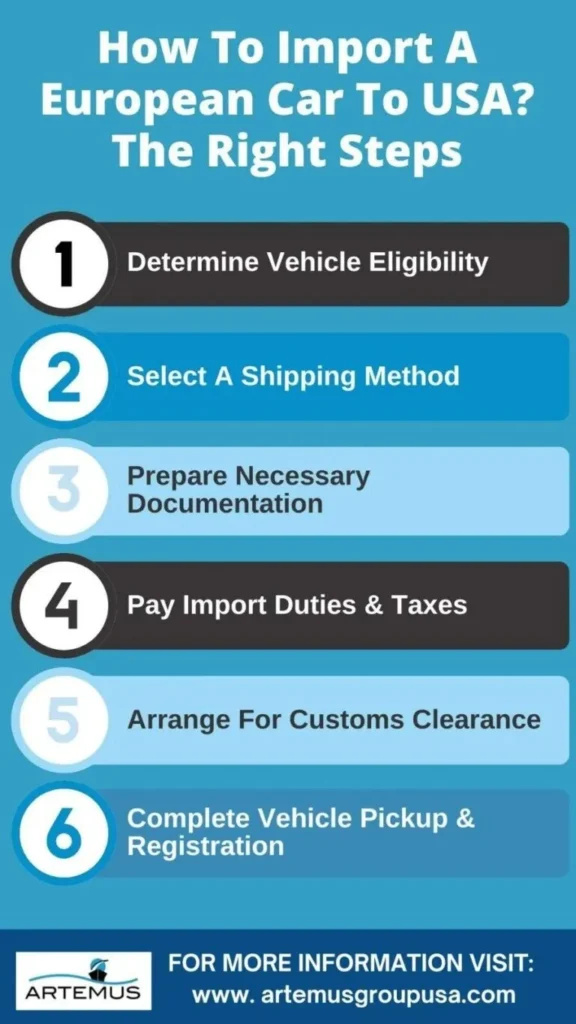 How To Import A European Car To USA? The Right Steps

1 Determine Vehicle Eligibility

2 Select A Shipping Method

3 Prepare Necessary Documentation

4 Pay Import Duties & Taxes

5 Arrange For Customs Clearance

6 Complete Vehicle Pickup & Registration

ARTEMUS

FOR MORE INFORMATION VISIT:
www. artemusgroupusa.com