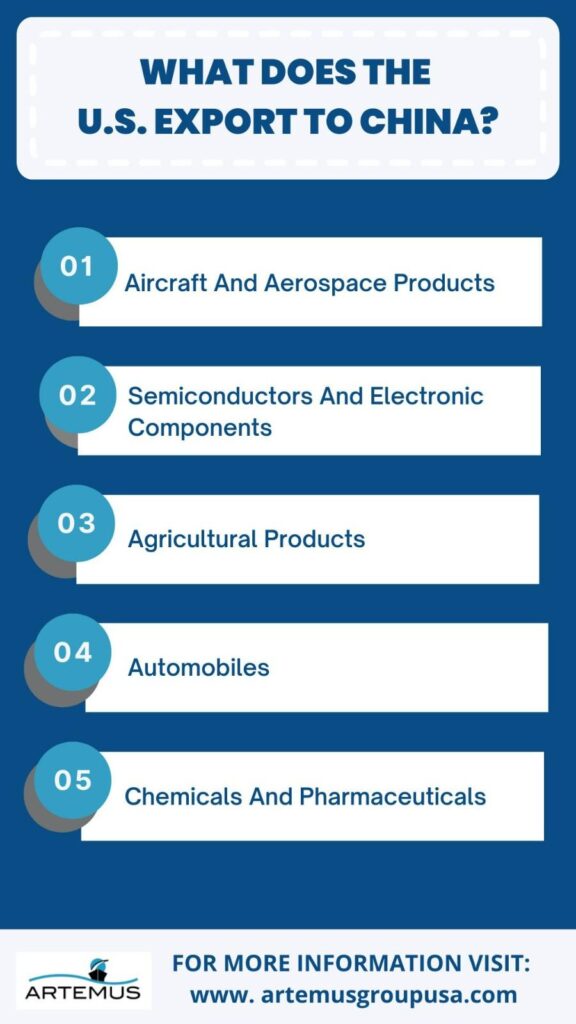 WHAT DOES THE U.S. EXPORT TO CHINA?

01 Aircraft And Aerospace Products

02 Semiconductors And Electronic Components

03 Agricultural Products

04 Automobiles

05 Chemicals And Pharmaceuticals

ARTEMUS

FOR MORE INFORMATION VISIT: www. artemusgroupusa.com