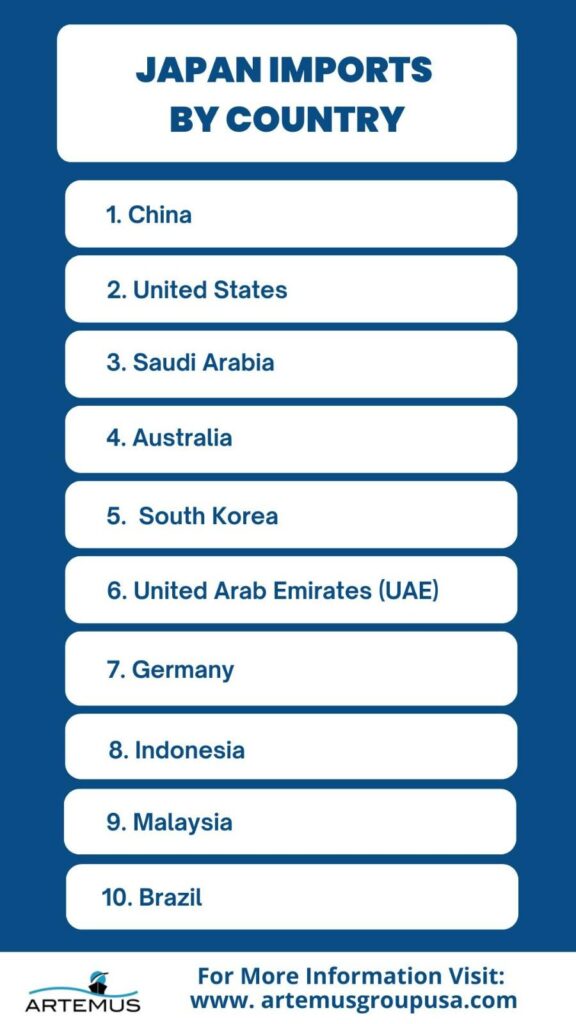 JAPAN IMPORTS BY COUNTRY

1. China

2. United States

3. Saudi Arabia

4. Australia

5. South Korea

6. United Arab Emirates (UAE)

7. Germany

8. Indonesia

9. Malaysia

10. Brazil

ARTEMUS

For More Information Visit:
www. artemusgroupusa.com