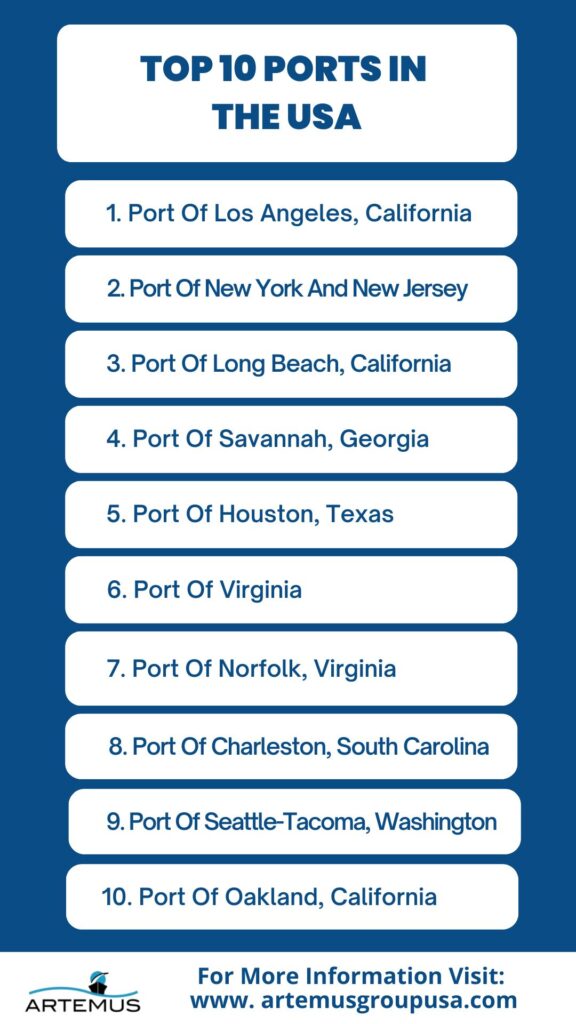 TOP 10 PORTS IN THE USA

1. Port Of Los Angeles, California

2. Port Of New York And New Jersey

3. Port Of Long Beach, California

4. Port Of Savannah, Georgia

5. Port Of Houston, Texas

6. Port Of Virginia

7. Port Of Norfolk, Virginia

8. Port Of Charleston, South Carolina

9. Port Of Seattle-Tacoma, Washington

10. Port Of Oakland, California

ARTEMUS

For More Information Visit: www. artemusgroupusa.com