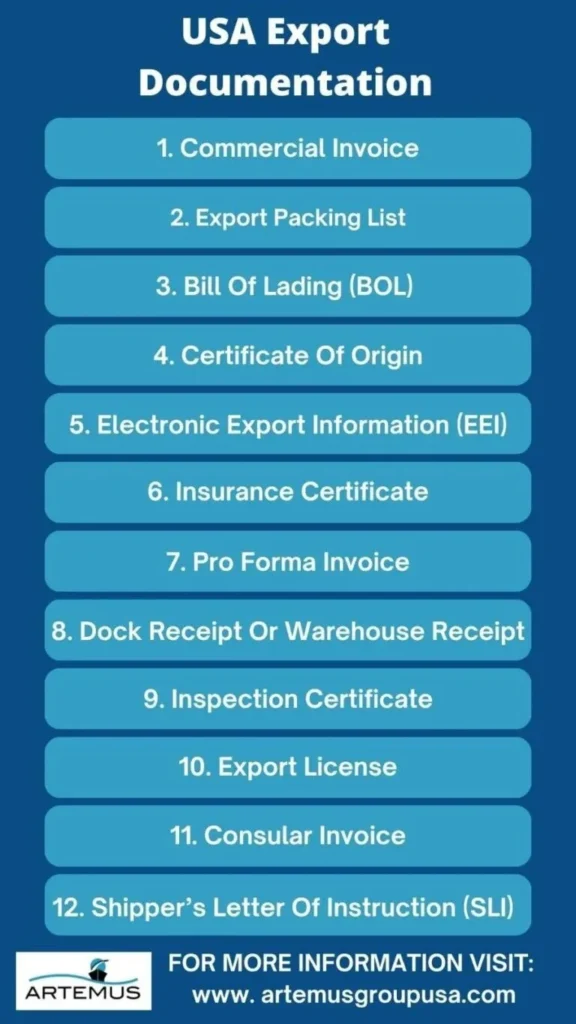 USA Export Documentation

1. Commercial Invoice

2. Export Packing List

3. Bill Of Lading (BOL)

4. Certificate Of Origin

5. Electronic Export Information (EEI)

6. Insurance Certificate

7. Pro Forma Invoice

8. Dock Receipt Or Warehouse Receipt

9. Inspection Certificate

10. Export License

11. Consular Invoice

12. Shipper's Letter Of Instruction (SLI)

ARTEMUS

FOR MORE INFORMATION VISIT:
www. artemusgroupusa.com