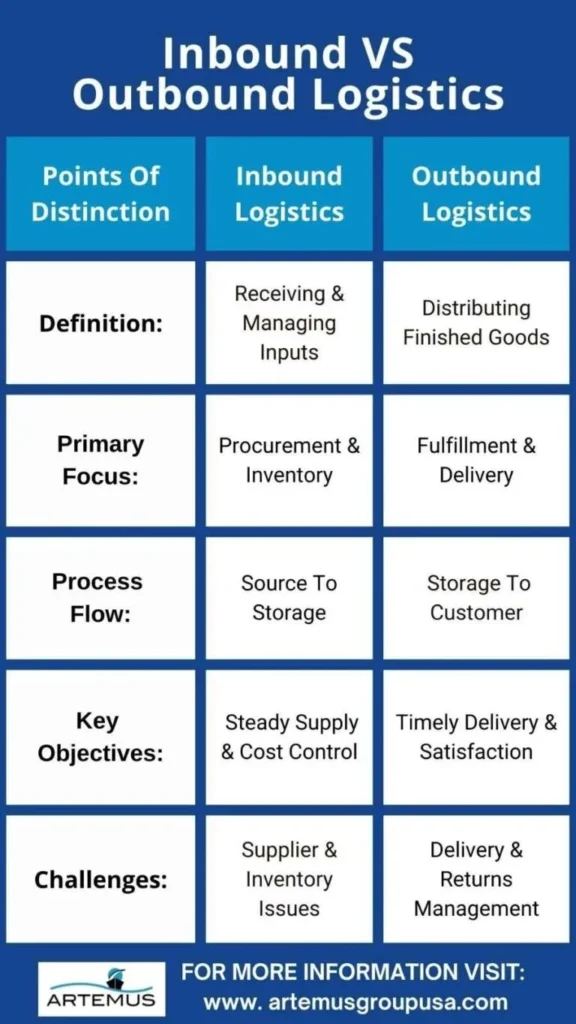 Inbound VS Outbound Logistics

| Points Of Distinction | Inbound Logistics | Outbound Logistics |
|---|---|---|
| Definition: | Receiving & Managing Inputs | Distributing Finished Goods |
| Primary Focus: | Procurement & Inventory | Fulfillment & Delivery |
| Process Flow: | Source To Storage | Storage To Customer |
| Key Objectives: | Steady Supply & Cost Control | Timely Delivery & Satisfaction |
| Challenges: | Supplier & Inventory Issues | Delivery & Returns Management |

ARTEMUS

FOR MORE INFORMATION VISIT:
www. artemusgroupusa.com