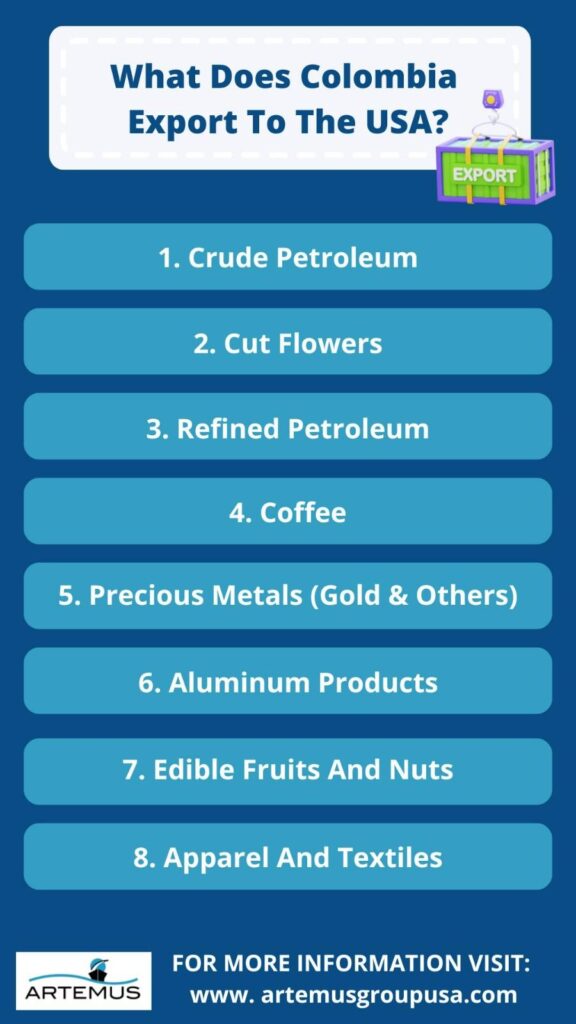 What Does Colombia Export To The USA?

EXPORT

1. Crude Petroleum

2. Cut Flowers

3. Refined Petroleum

4. Coffee

5. Precious Metals (Gold & Others)

6. Aluminum Products

7. Edible Fruits And Nuts

8. Apparel And Textiles

ARTEMUS

FOR MORE INFORMATION VISIT:
www. artemusgroupusa.com