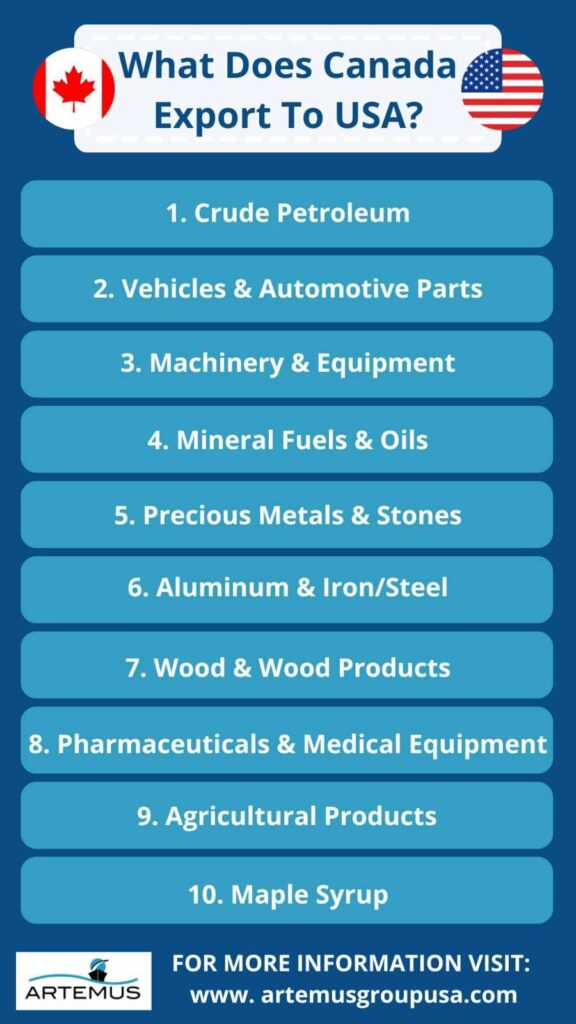 What Does Canada Export To USA?

1. Crude Petroleum

2. Vehicles & Automotive Parts

3. Machinery & Equipment

4. Mineral Fuels & Oils

5. Precious Metals & Stones

6. Aluminum & Iron/Steel

7. Wood & Wood Products

8. Pharmaceuticals & Medical Equipment

9. Agricultural Products

10. Maple Syrup

ARTEMUS

FOR MORE INFORMATION VISIT: www. artemusgroupusa.com