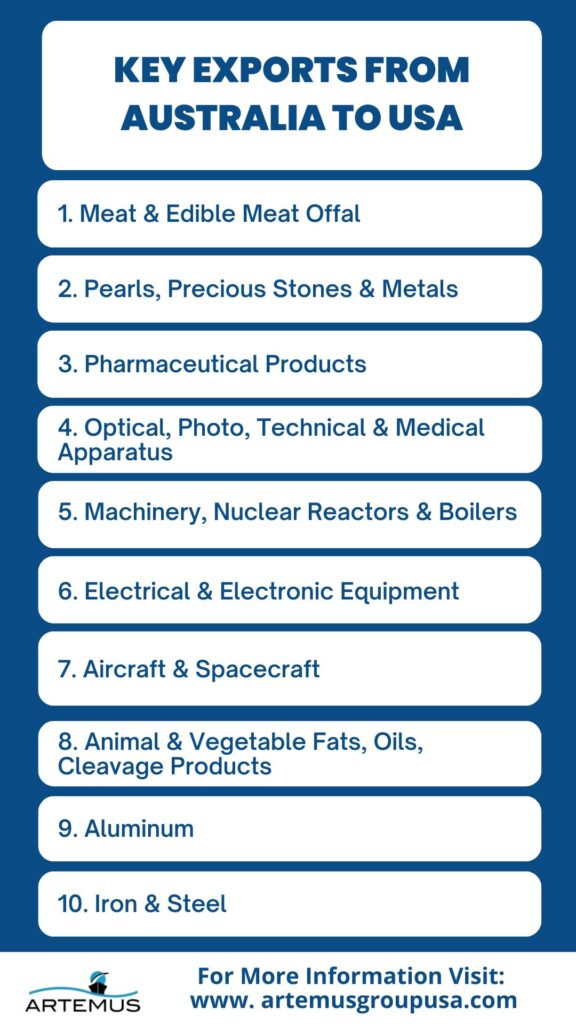 KEY EXPORTS FROM AUSTRALIA TO USA

1. Meat & Edible Meat Offal

2. Pearls, Precious Stones & Metals

3. Pharmaceutical Products

4. Optical, Photo, Technical & Medical Apparatus

5. Machinery, Nuclear Reactors & Boilers

6. Electrical & Electronic Equipment

7. Aircraft & Spacecraft

8. Animal & Vegetable Fats, Oils, Cleavage Products

9. Aluminum

10. Iron & Steel

ARTEMUS

For More Information Visit: www. artemusgroupusa.com