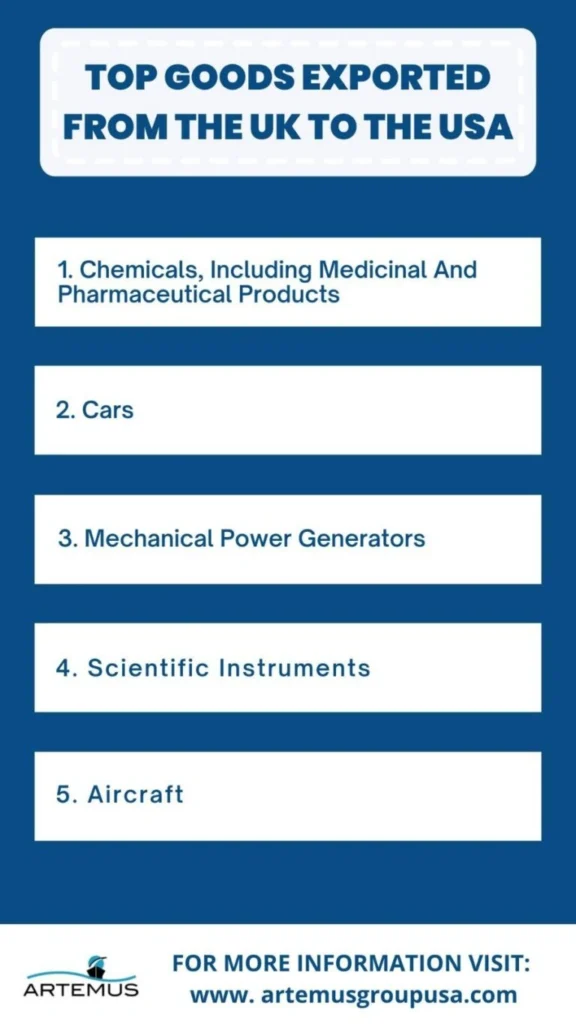 TOP GOODS EXPORTED FROM THE UK TO THE USA

1. Chemicals, Including Medicinal And Pharmaceutical Products

2. Cars

3. Mechanical Power Generators

4. Scientific Instruments

5. Aircraft

ARTEMUS

FOR MORE INFORMATION VISIT:
www. artemusgroupusa.com