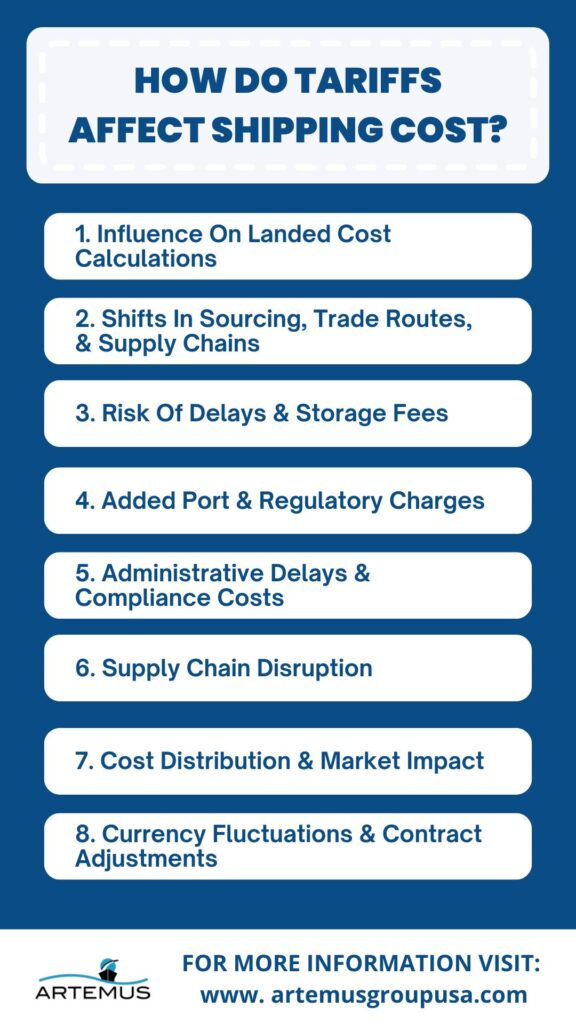 HOW DO TARIFFS AFFECT SHIPPING COST?

1. Influence On Landed Cost Calculations

2. Shifts In Sourcing, Trade Routes, & Supply Chains

3. Risk Of Delays & Storage Fees

4. Added Port & Regulatory Charges

5. Administrative Delays & Compliance Costs

6. Supply Chain Disruption

7. Cost Distribution & Market Impact

8. Currency Fluctuations & Contract Adjustments

ARTEMUS

FOR MORE INFORMATION VISIT:
www. artemusgroupusa.com