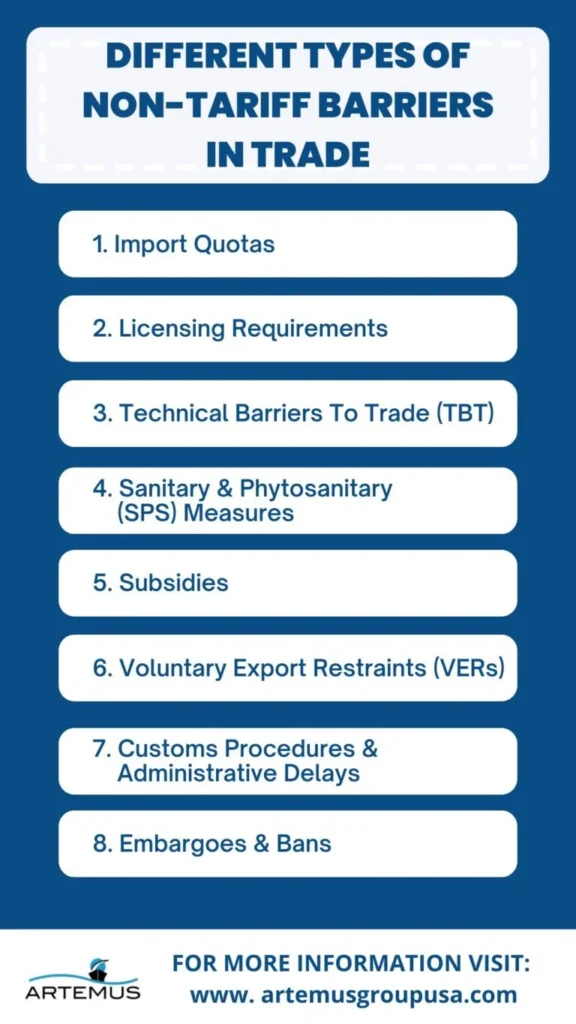 DIFFERENT TYPES OF NON-TARIFF BARRIERS IN TRADE

1. Import Quotas

2. Licensing Requirements

3. Technical Barriers To Trade (TBT)

4. Sanitary & Phytosanitary (SPS) Measures

5. Subsidies

6. Voluntary Export Restraints (VERs)

7. Customs Procedures & Administrative Delays

8. Embargoes & Bans

ARTEMUS

FOR MORE INFORMATION VISIT: www. artemusgroupusa.com