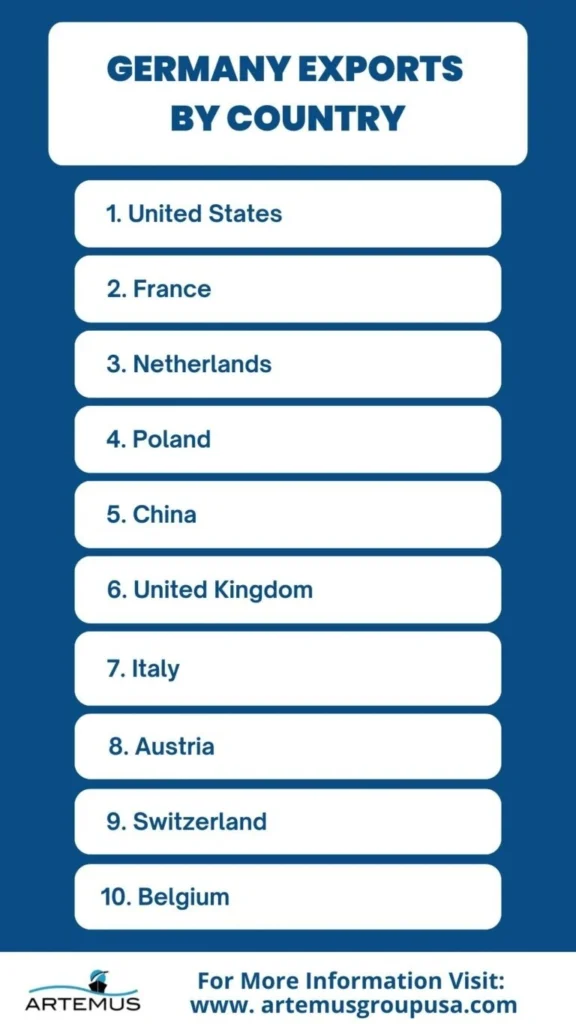 GERMANY EXPORTS BY COUNTRY

1. United States

2. France

3. Netherlands

4. Poland

5. China

6. United Kingdom

7. Italy

8. Austria

9. Switzerland

10. Belgium

ARTEMUS

For More Information Visit:
www. artemusgroupusa.com