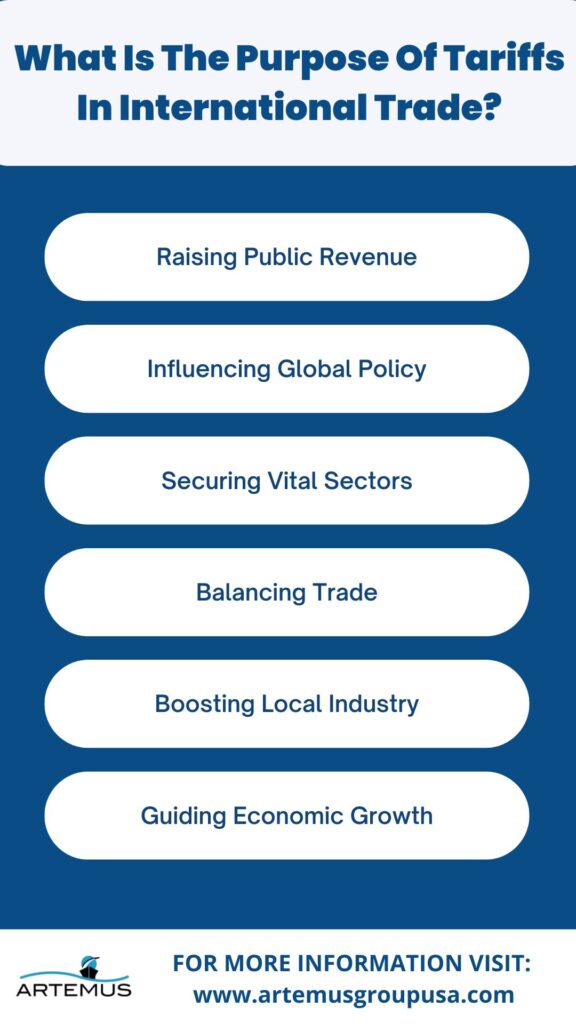 What Is The Purpose Of Tariffs In International Trade?

Raising Public Revenue

Influencing Global Policy

Securing Vital Sectors

Balancing Trade

Boosting Local Industry

Guiding Economic Growth

ARTEMUS

FOR MORE INFORMATION VISIT:
www.artemusgroupusa.com