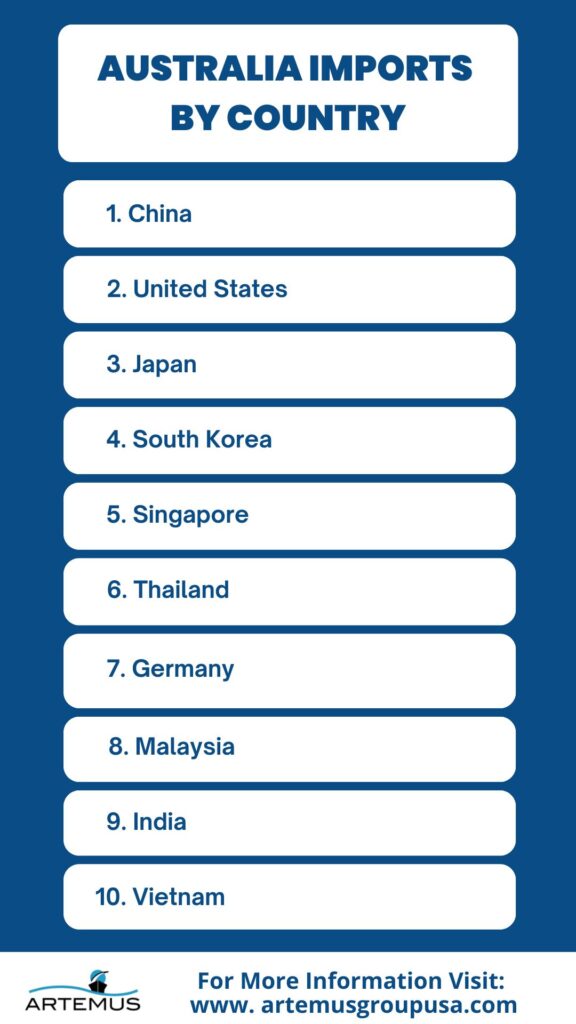 AUSTRALIA IMPORTS BY COUNTRY

1. China

2. United States

3. Japan

4. South Korea

5. Singapore

6. Thailand

7. Germany

8. Malaysia

9. India

10. Vietnam

ARTEMUS

For More Information Visit:
www. artemusgroupusa.com