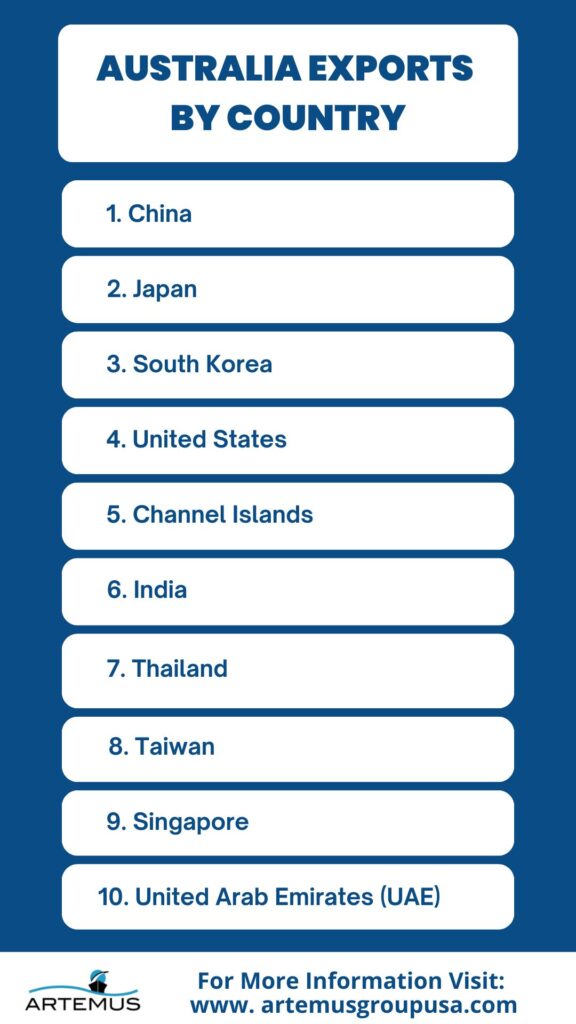 AUSTRALIA EXPORTS BY COUNTRY

1. China

2. Japan

3. South Korea

4. United States

5. Channel Islands

6. India

7. Thailand

8. Taiwan

9. Singapore

10. United Arab Emirates (UAE)

ARTEMUS

For More Information Visit: www. artemusgroupusa.com