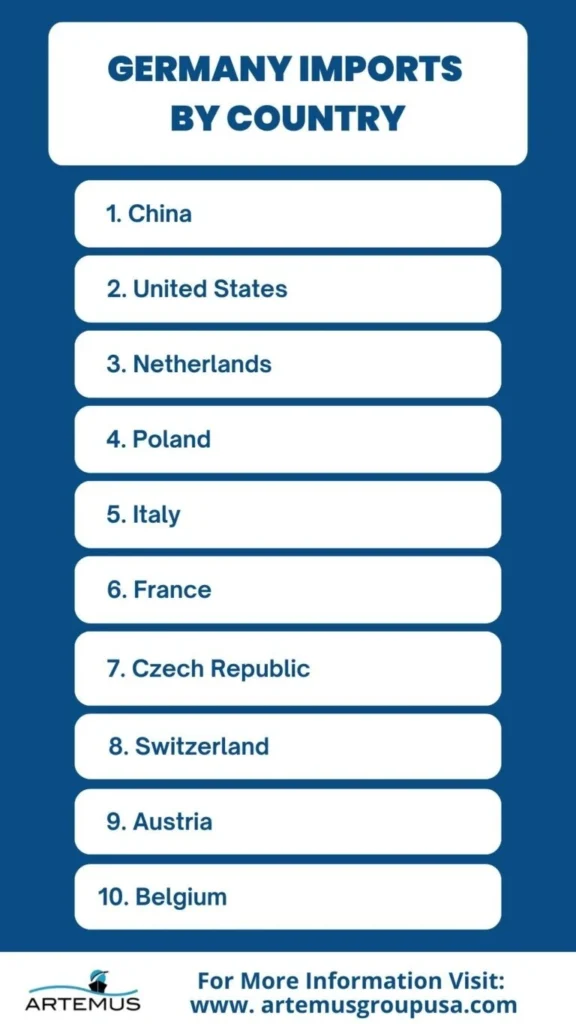 GERMANY IMPORTS BY COUNTRY

1. China

2. United States

3. Netherlands

4. Poland

5. Italy

6. France

7. Czech Republic

8. Switzerland

9. Austria

10. Belgium

ARTEMUS

For More Information Visit: www. artemusgroupusa.com