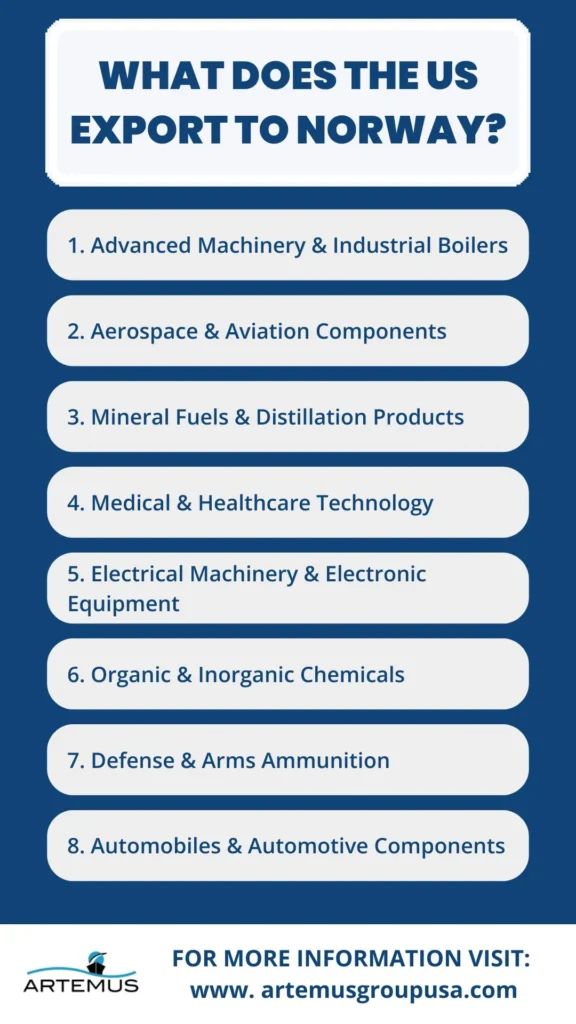 WHAT DOES THE US EXPORT TO NORWAY?

1. Advanced Machinery & Industrial Boilers

2. Aerospace & Aviation Components

3. Mineral Fuels & Distillation Products

4. Medical & Healthcare Technology

5. Electrical Machinery & Electronic Equipment

6. Organic & Inorganic Chemicals

7. Defense & Arms Ammunition

8. Automobiles & Automotive Components

ARTEMUS

FOR MORE INFORMATION VISIT:
www. artemusgroupusa.com