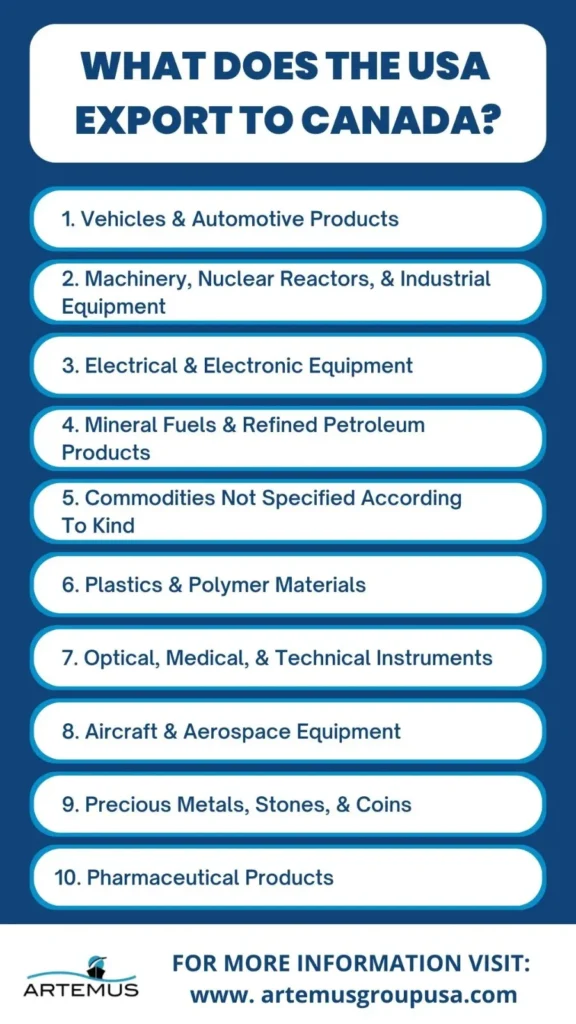 WHAT DOES THE USA EXPORT TO CANADA?

1. Vehicles & Automotive Products

2. Machinery, Nuclear Reactors, & Industrial Equipment

3. Electrical & Electronic Equipment

4. Mineral Fuels & Refined Petroleum Products

5. Commodities Not Specified According To Kind

6. Plastics & Polymer Materials

7. Optical, Medical, & Technical Instruments

8. Aircraft & Aerospace Equipment

9. Precious Metals, Stones, & Coins

10. Pharmaceutical Products

ARTEMUS

FOR MORE INFORMATION VISIT:
www. artemusgroupusa.com