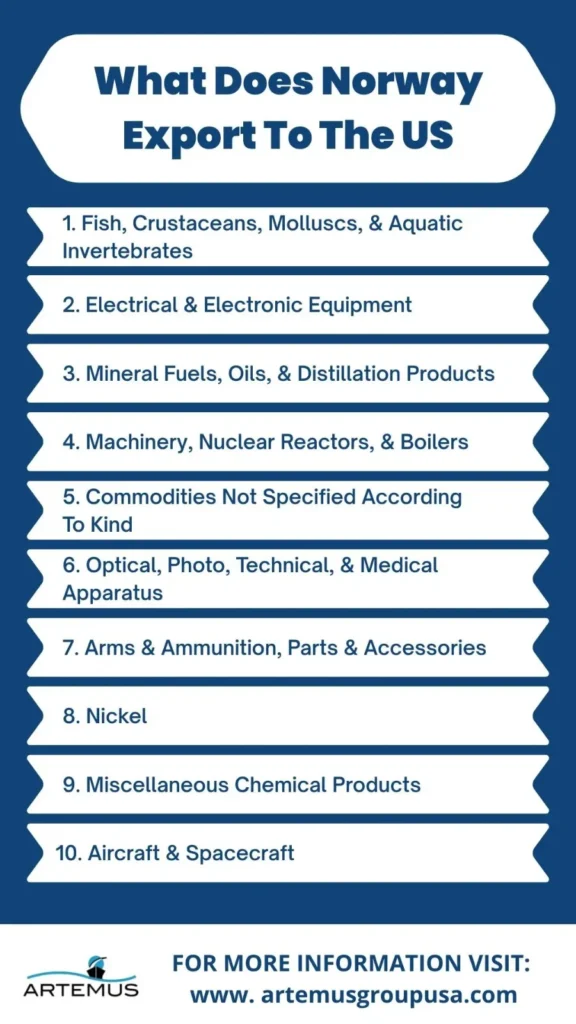 What Does Norway Export To The US

1. Fish, Crustaceans, Molluscs, & Aquatic Invertebrates

2. Electrical & Electronic Equipment

3. Mineral Fuels, Oils, & Distillation Products

4. Machinery, Nuclear Reactors, & Boilers

5. Commodities Not Specified According To Kind

6. Optical, Photo, Technical, & Medical Apparatus

7. Arms & Ammunition, Parts & Accessories

8. Nickel

9. Miscellaneous Chemical Products

10. Aircraft & Spacecraft

ARTEMUS

FOR MORE INFORMATION VISIT:
www. artemusgroupusa.com